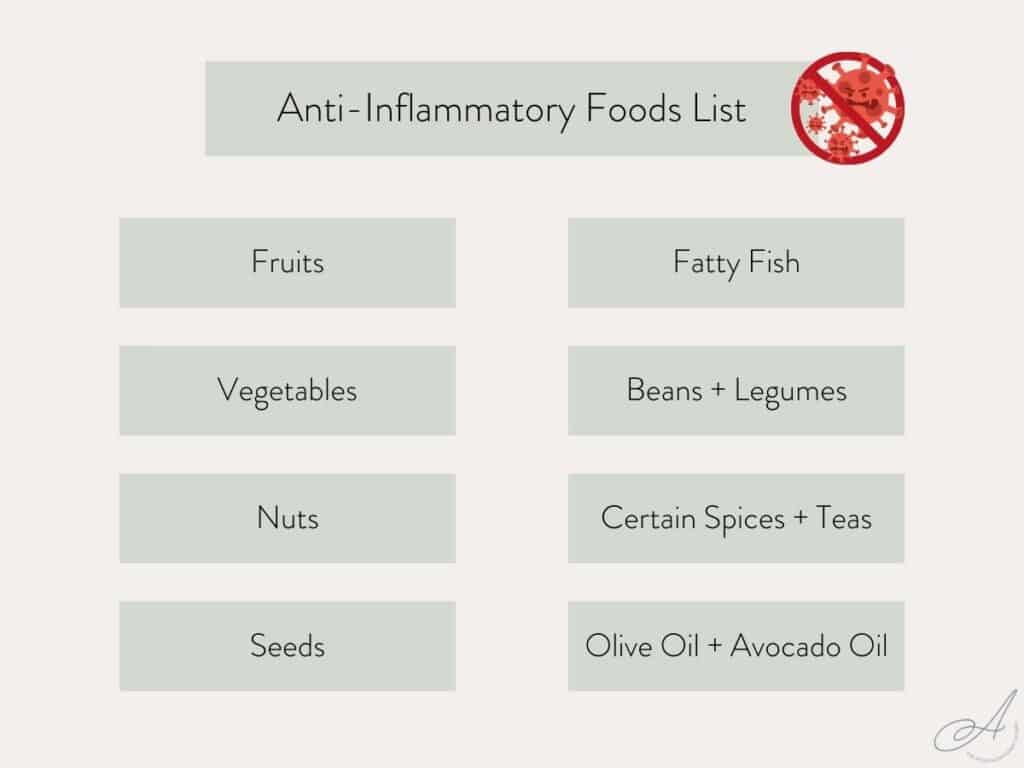 Anti-Inflammatory Foods List

Fruits

Vegetables

Nuts

Seeds

Fatty Fish

Beans + Legumes

Certain Spices + Teas

Olive Oil + Avocado Oil

A